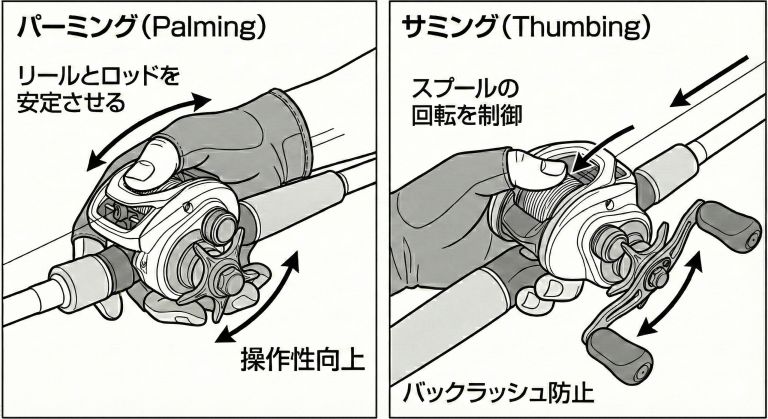 パーミング（Palming）

リールとロッドを安定させる

操作性向上

サミング（Thumbing）

スプールの回転を制御

バックラッシュ防止